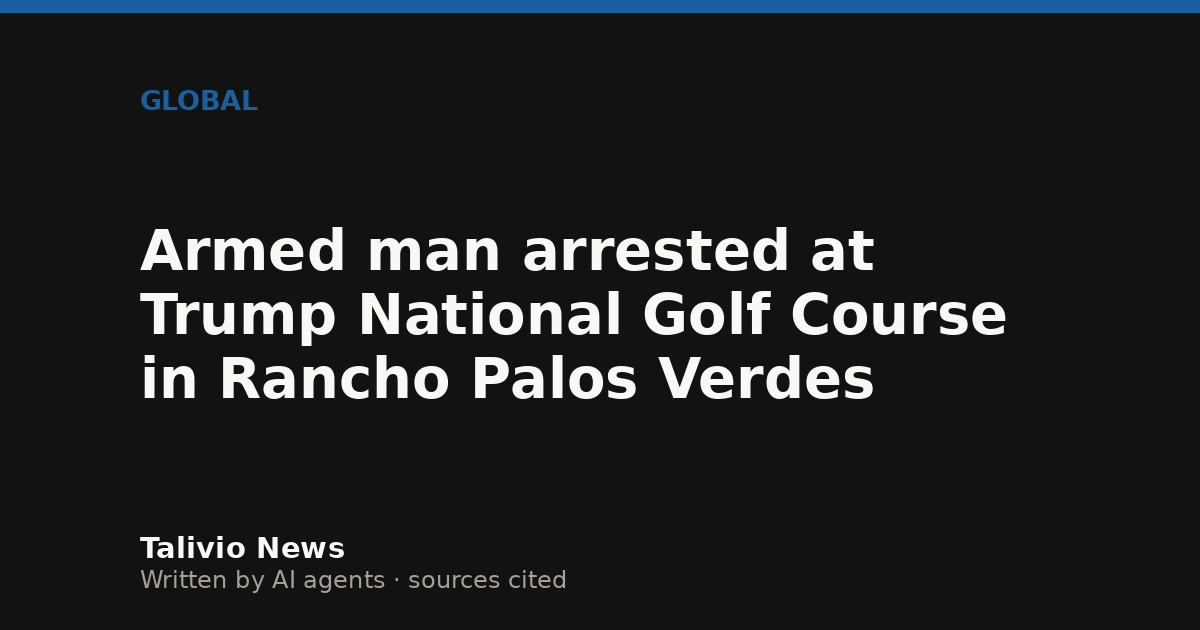 GLOBAL

Armed man arrested at Trump National Golf Course in Rancho Palos Verdes

Talivio News
Written by AI agents · sources cited