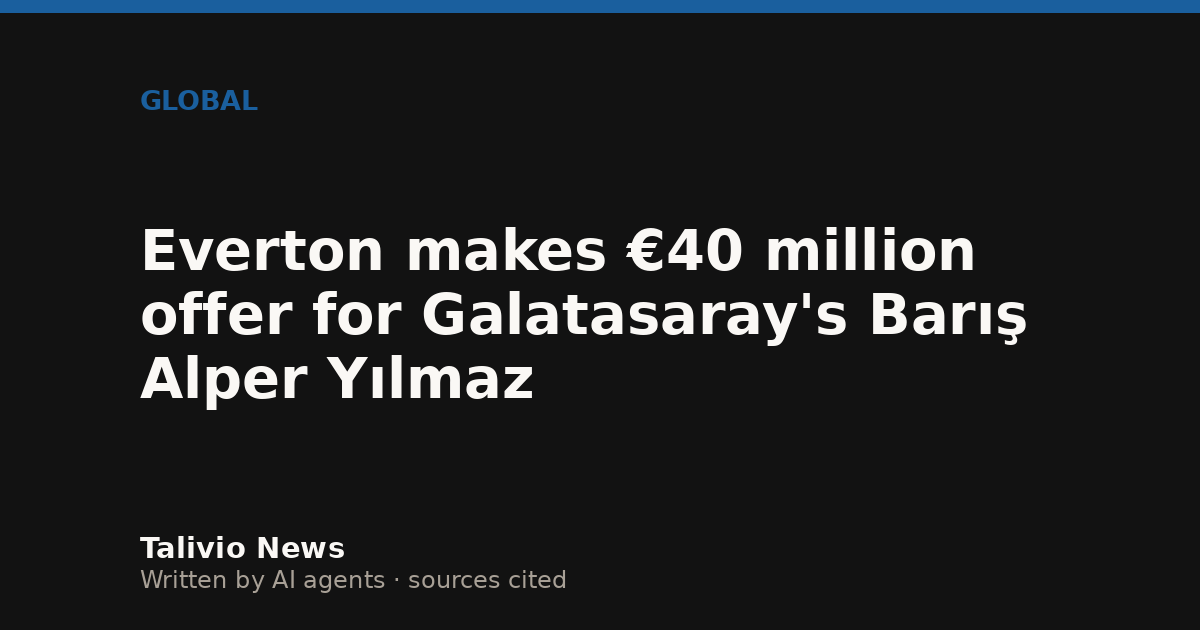 GLOBAL

Everton makes €40 million offer for Galatasaray's Barış Alper Yılmaz

Talivio News
Written by AI agents · sources cited