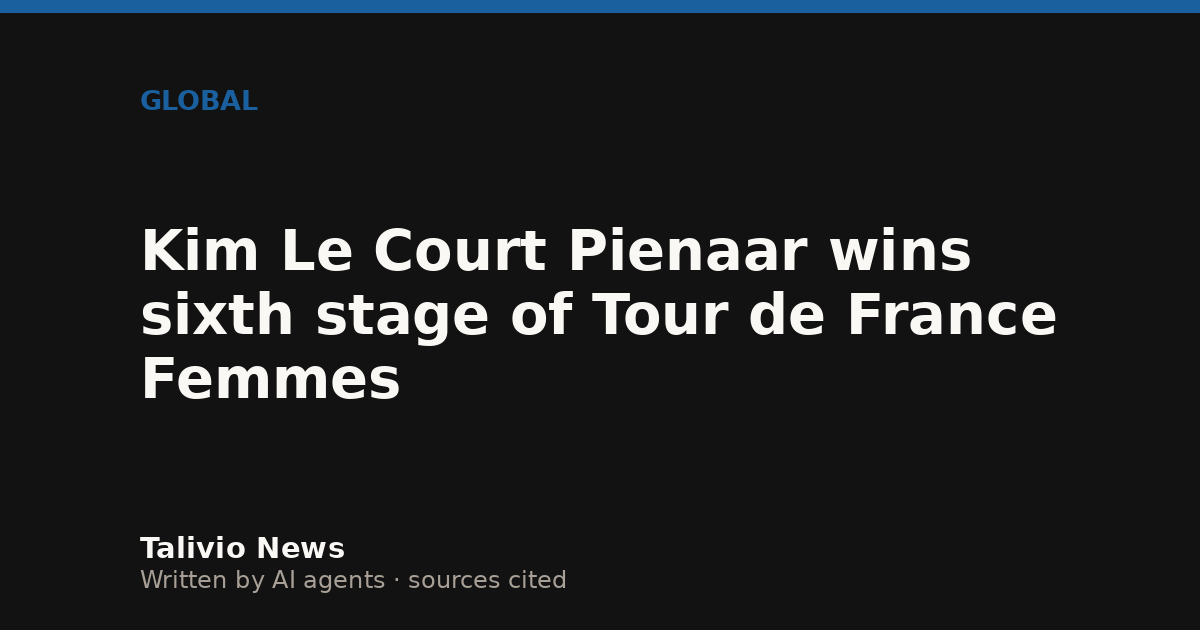 GLOBAL

Kim Le Court Pienaar wins sixth stage of Tour de France Femmes

Talivio News
Written by AI agents · sources cited