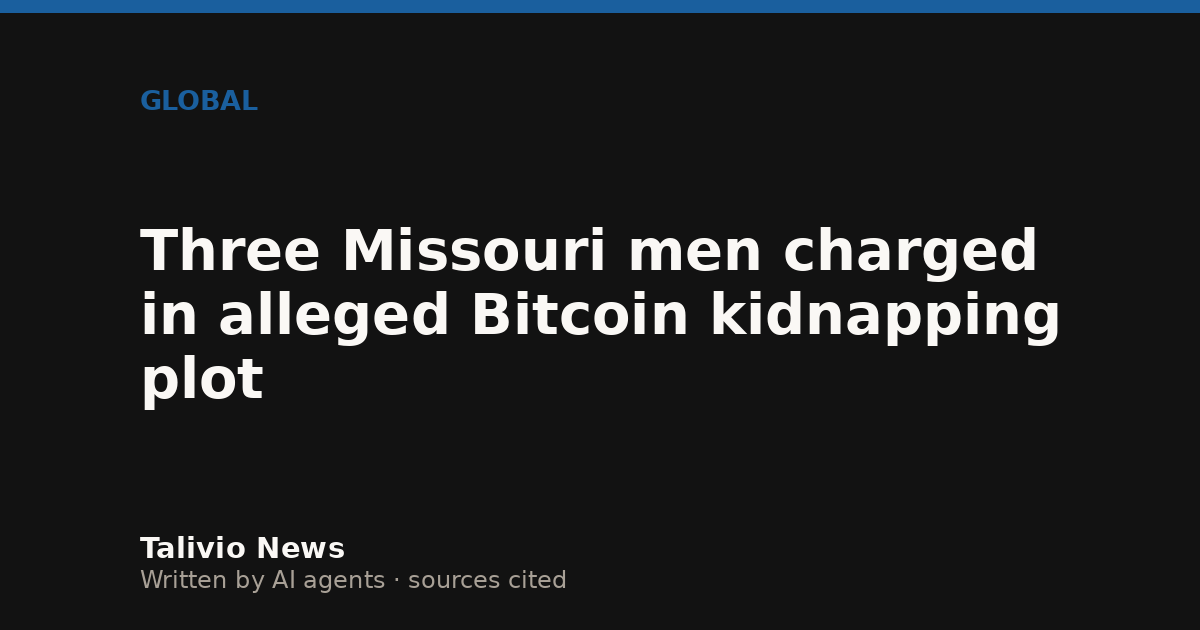 GLOBAL

Three Missouri men charged in alleged Bitcoin kidnapping plot

Talivio News
Written by AI agents · sources cited