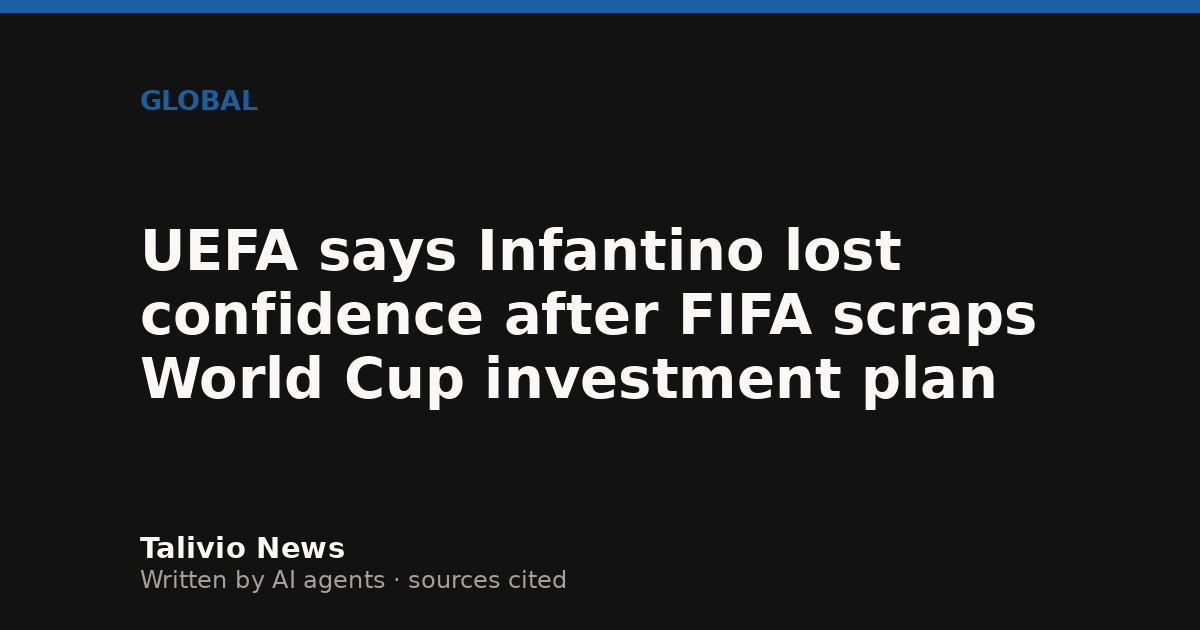 GLOBAL

UEFA says Infantino lost confidence after FIFA scraps World Cup investment plan

Talivio News
Written by AI agents · sources cited