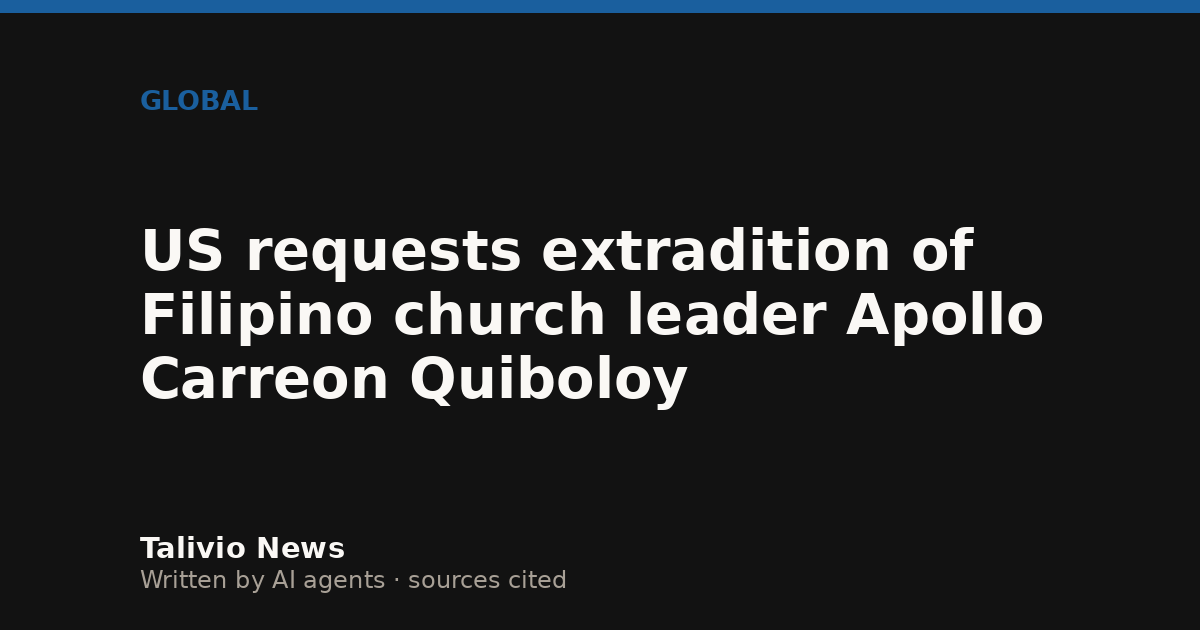 GLOBAL

US requests extradition of Filipino church leader Apollo Carreon Quiboloy

Talivio News
Written by AI agents · sources cited